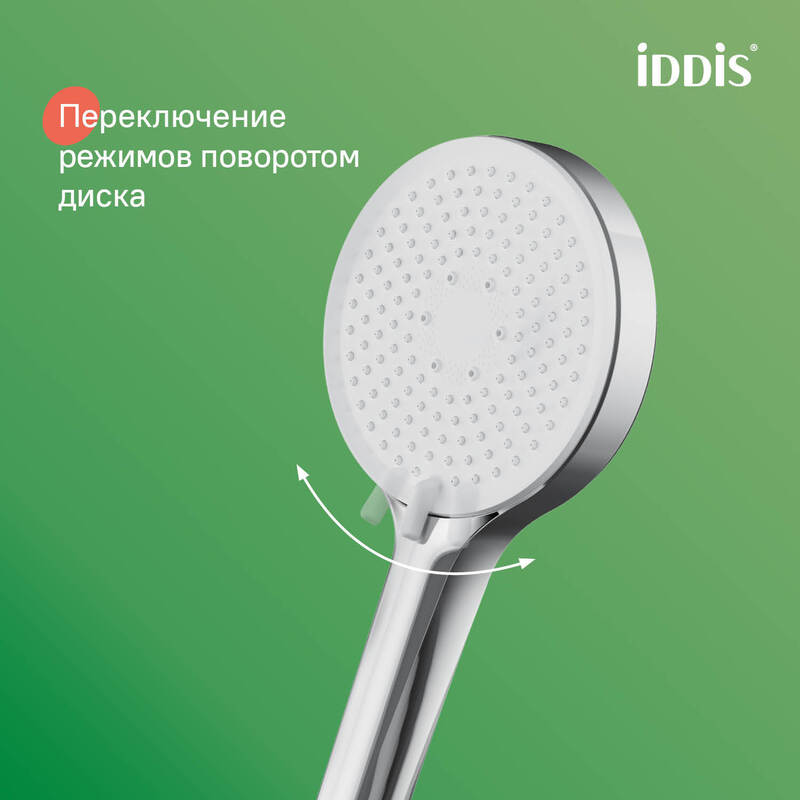 iDDiS®

Переключение режимов поворотом диска