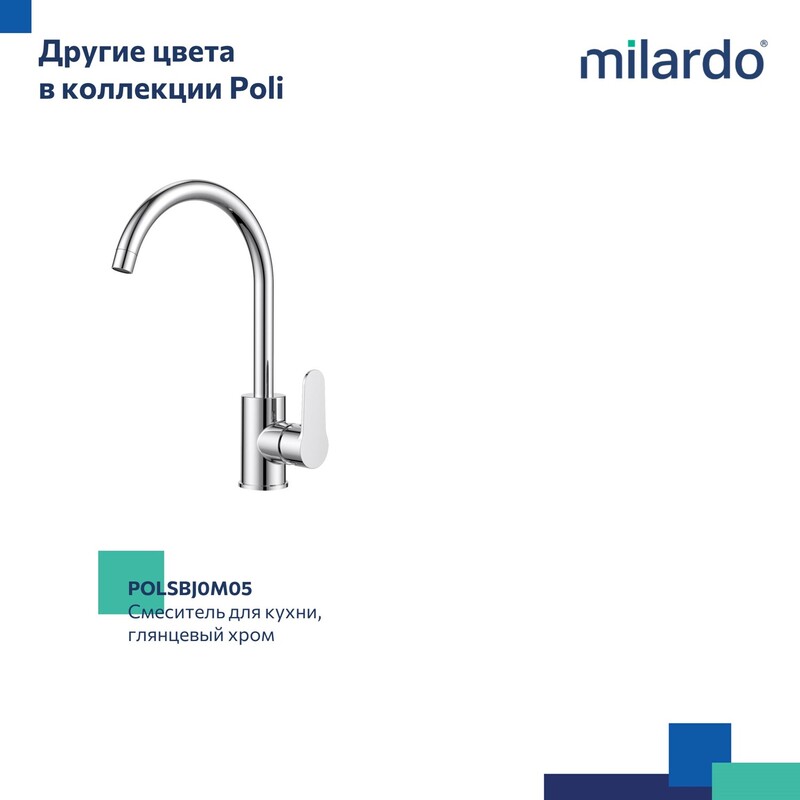 Другие цвета
в коллекции Poli

milardo®

POLSBJ0M05
Смеситель для кухни, глянцевый хром