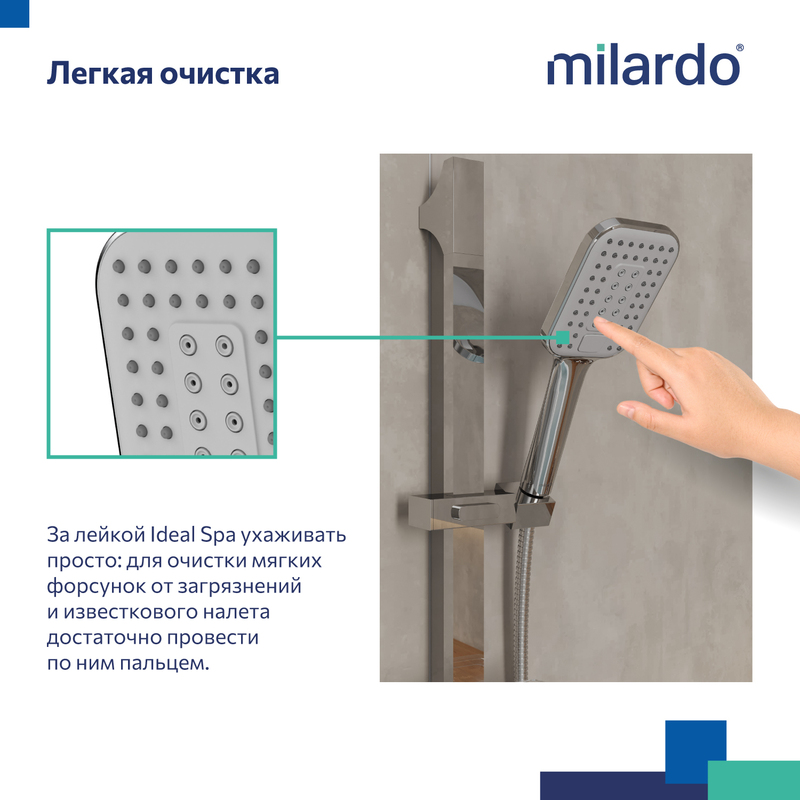 Легкая очистка

milardo®

За лейкой Ideal Spa ухаживать просто: для очистки мягких форсунок от загрязнений и известкового налета достаточно провести по ним пальцем.