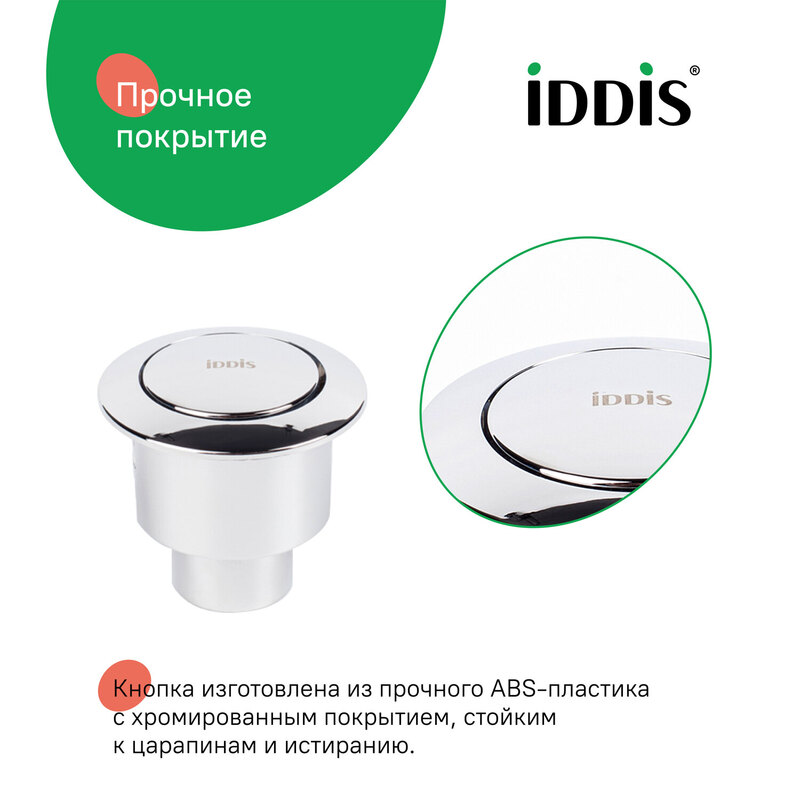 Прочное покрытие

iDDiS®

iDDiS

iDDiS

Кнопка изготовлена из прочного ABS-пластика с хромированным покрытием, стойким к царапинам и истиранию.