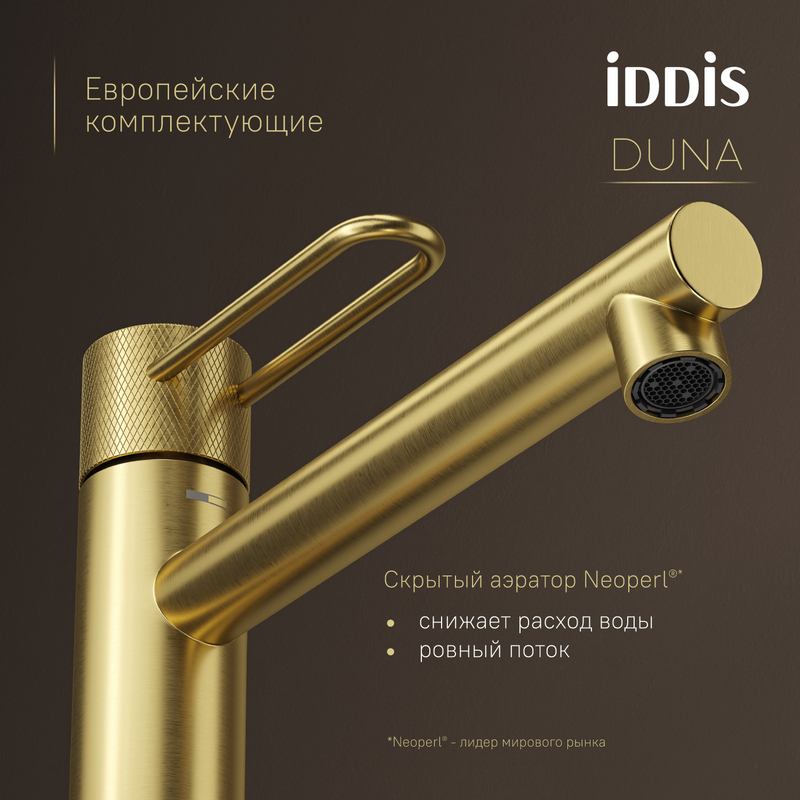 Европейские комплектующие

iDDiS

DUNA

Скрытый аэратор Neoperl®*

• снижает расход воды
• ровный поток

*Neoperl® - лидер мирового рынка