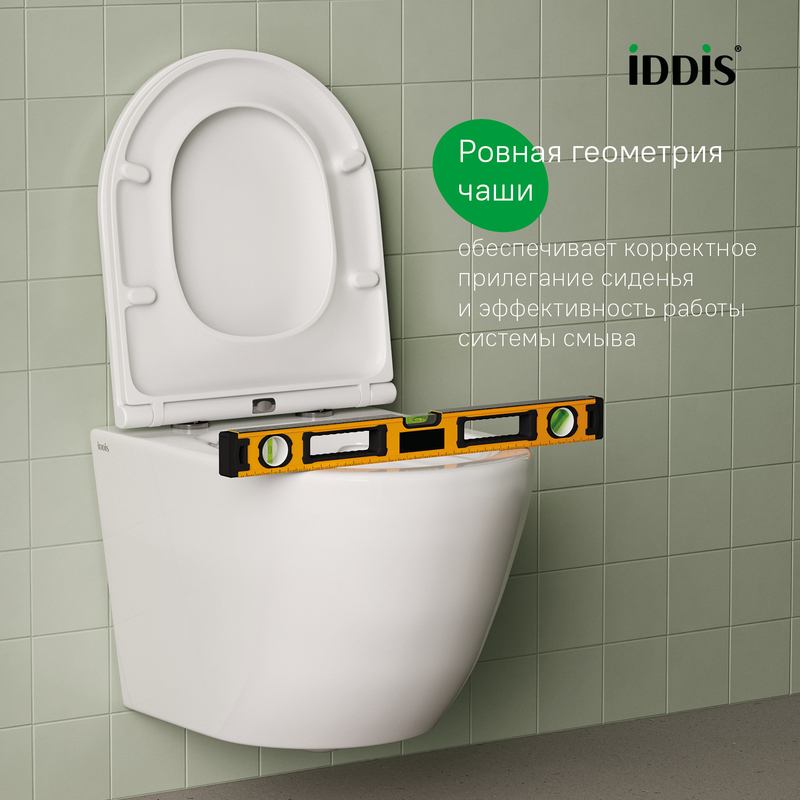 iDDiS®

Ровная геометрия чаши

обеспечивает корректное прилегание сиденья и эффективность работы системы смыва

iddis