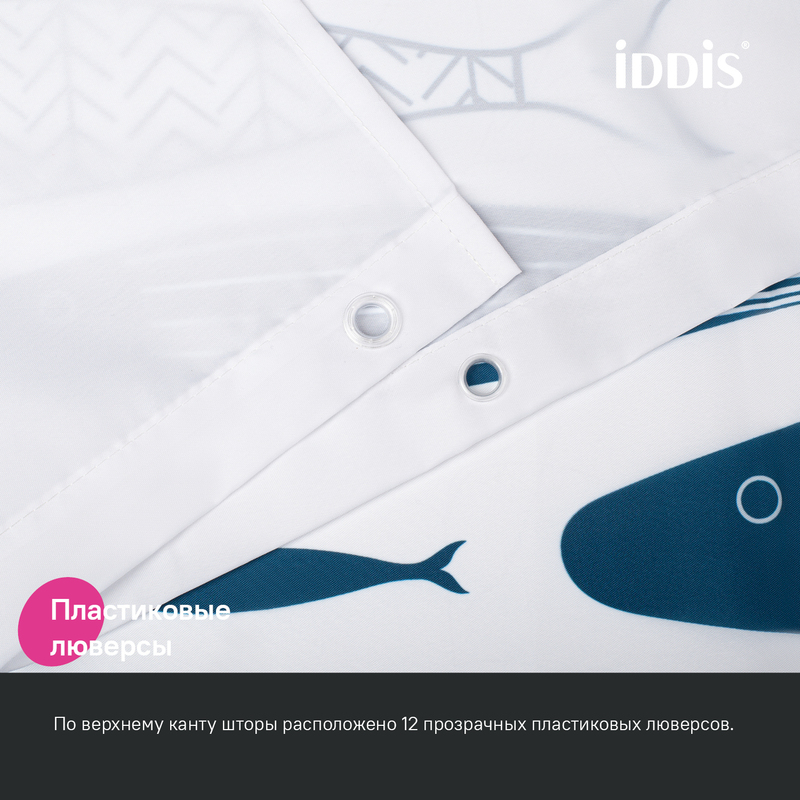 iDDiS®

Пластиковые люверсы

По верхнему канту шторы расположено 12 прозрачных пластиковых люверсов.