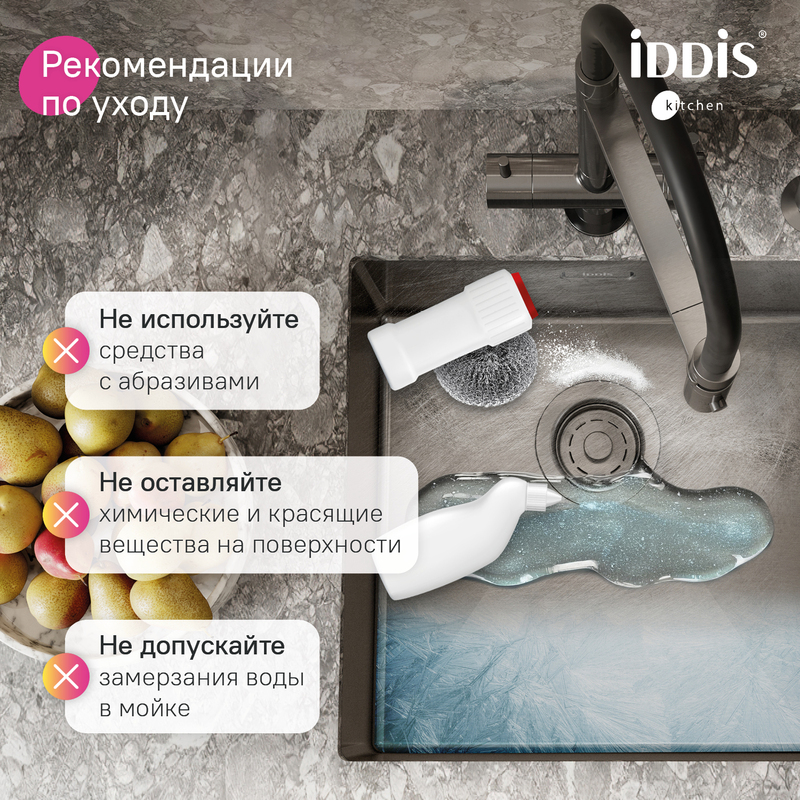 Рекомендации по уходу

iDDiS®
kitchen

Не используйте средства с абразивами

Не оставляйте химические и красящие вещества на поверхности

Не допускайте замерзания воды в мойке