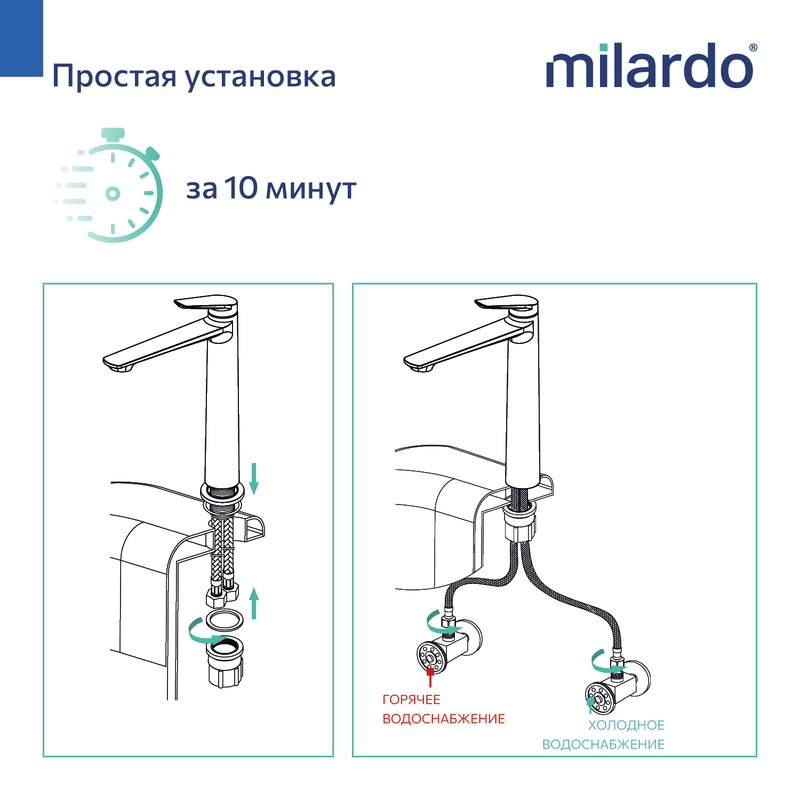 Простая установка

milardo®

за 10 минут

ГОРЯЧЕЕ ВОДОСНАБЖЕНИЕ

ХОЛОДНОЕ ВОДОСНАБЖЕНИЕ