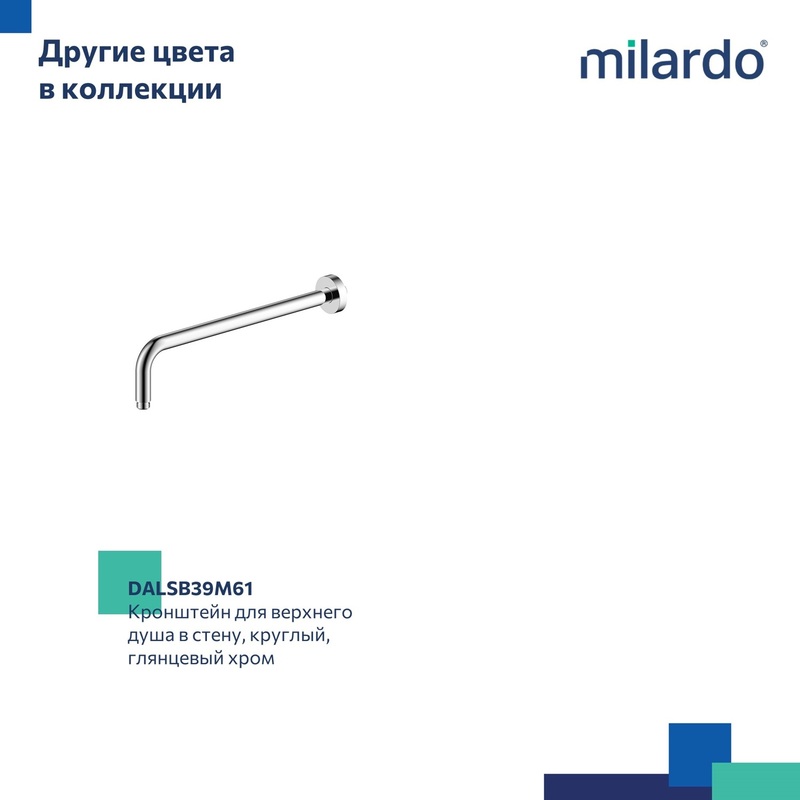 Другие цвета в коллекции

milardo®

DALSB39M61
Кронштейн для верхнего душа в стену, круглый, глянцевый хром