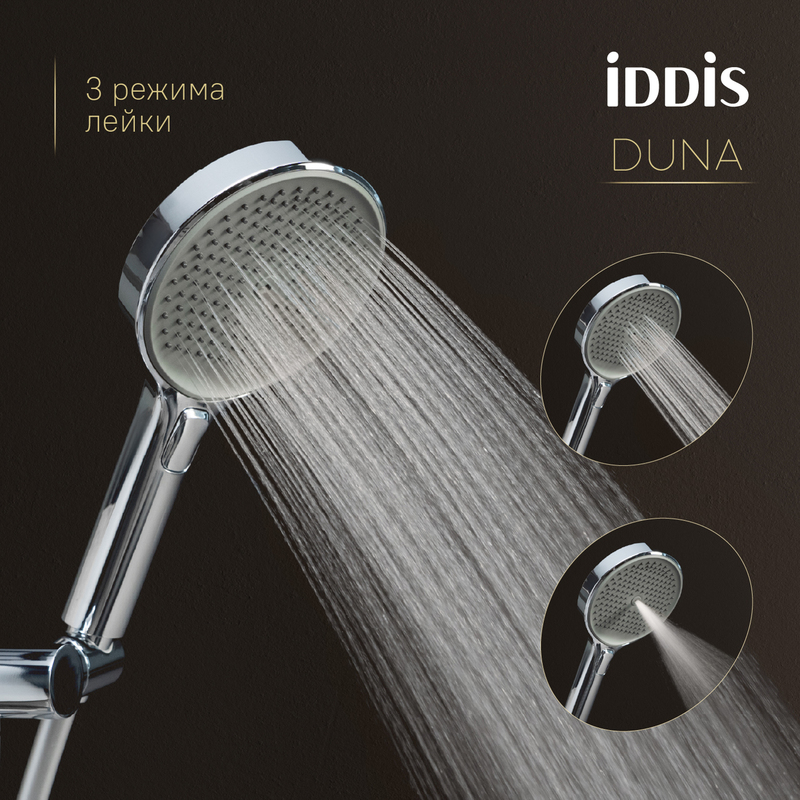 3 режима лейки

iDDiS

DUNA