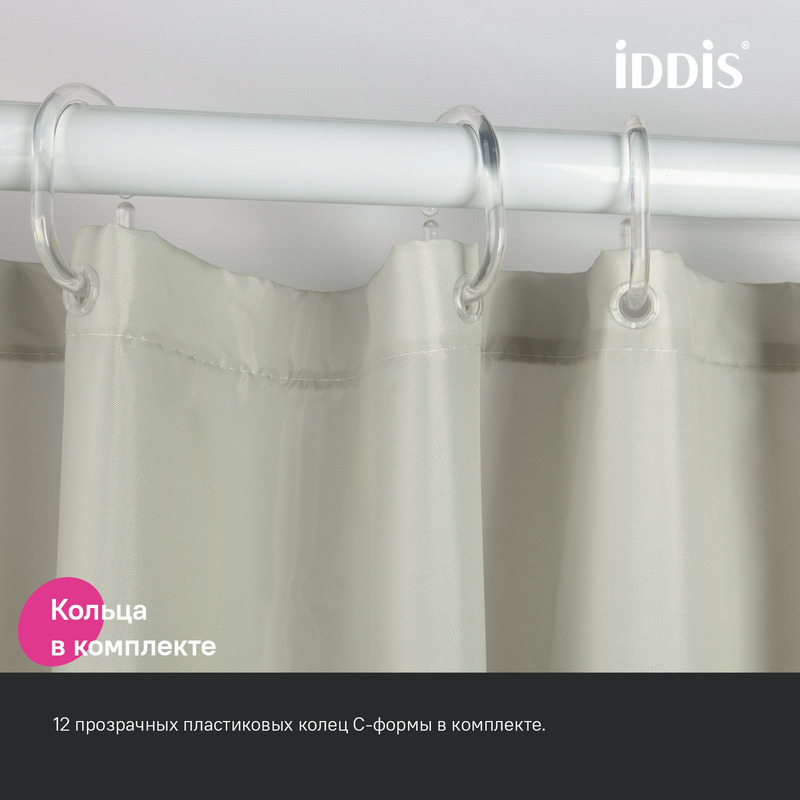 iDDiS®

Кольца
в комплекте

12 прозрачных пластиковых колец С-формы в комплекте.