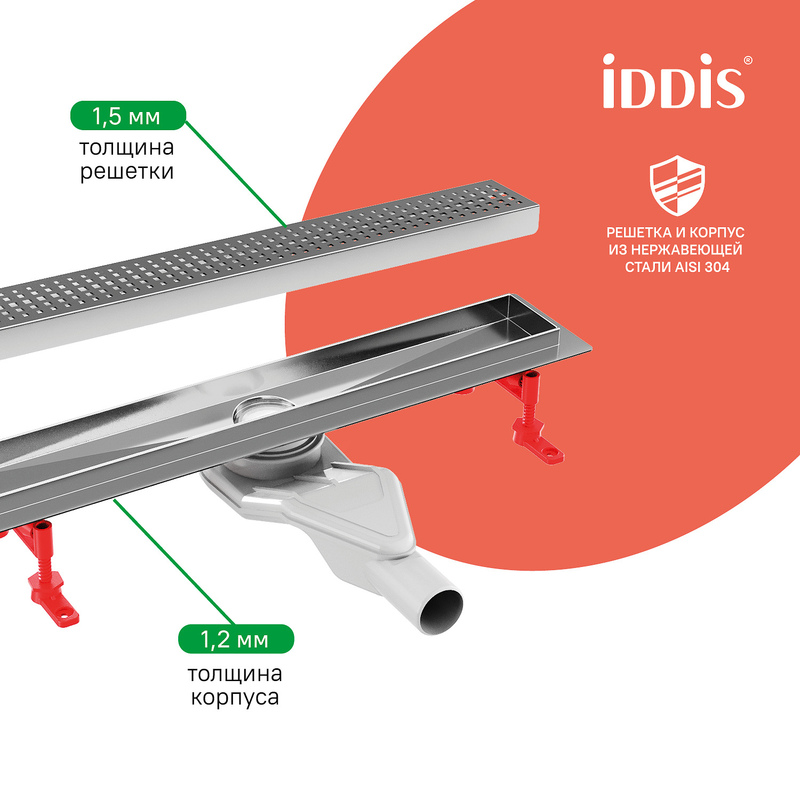 1,5 мм
толщина
решетки

iDDiS®

РЕШЕТКА И КОРПУС
ИЗ НЕРЖАВЕЮЩЕЙ
СТАЛИ AISI 304

1,2 мм
толщина
корпуса