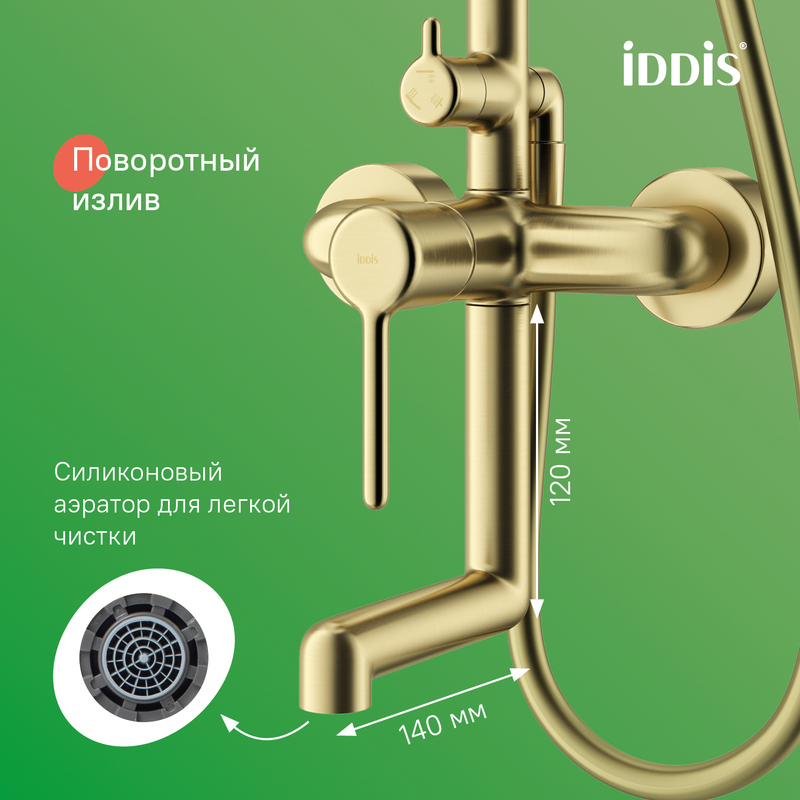 iDDiS®

Поворотный излив

iDDiS

120 мм

Силиконовый аэратор для легкой чистки

140 мм