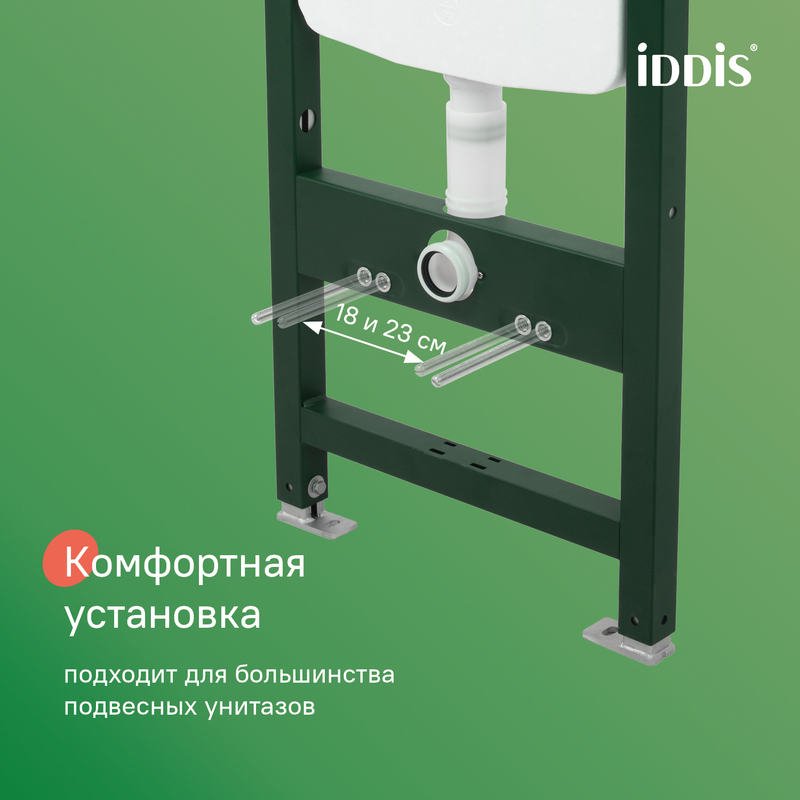 iDDiS®

18 и 23 см

Комфортная установка

подходит для большинства подвесных унитазов