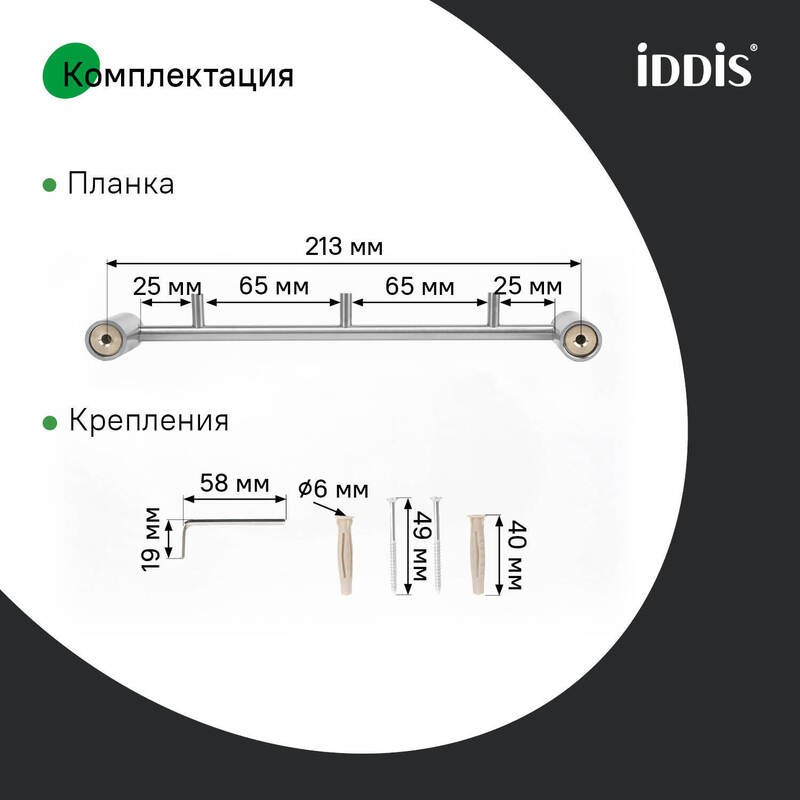 Комплектация

iDDiS®

Планка

213 мм

25 мм

65 мм

65 мм

25 мм

Крепления

58 мм

19 мм

ø6 мм

49 мм

40 мм