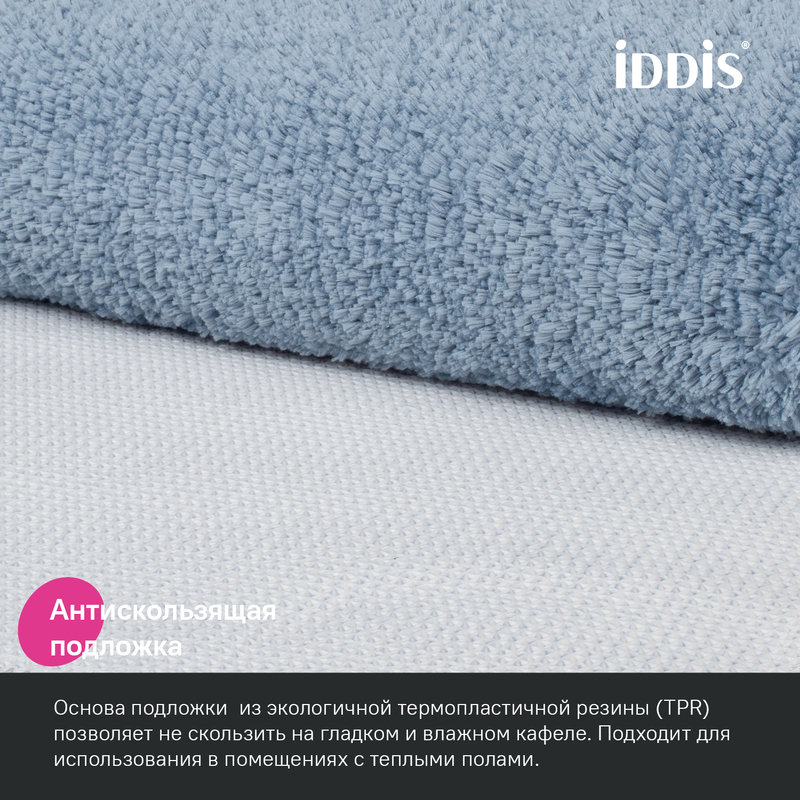 iDDiS®

Антискользящая подложка

Основа подложки из экологичной термопластичной резины (TPR) позволяет не скользить на гладком и влажном кафеле. Подходит для использования в помещениях с теплыми полами.