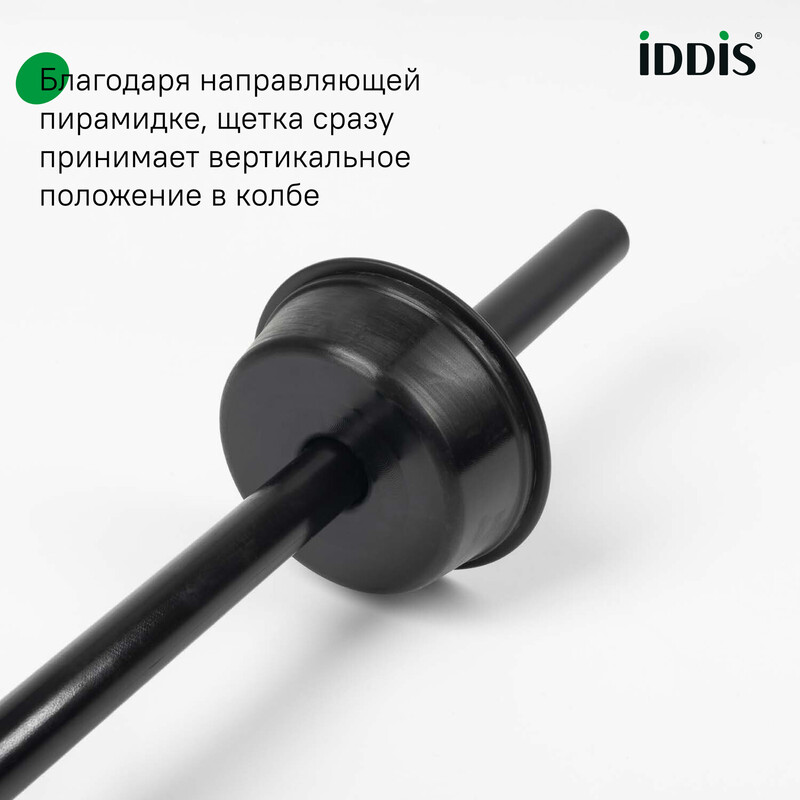 iDDiS®

Благодаря направляющей пирамидке, щетка сразу принимает вертикальное положение в колбе