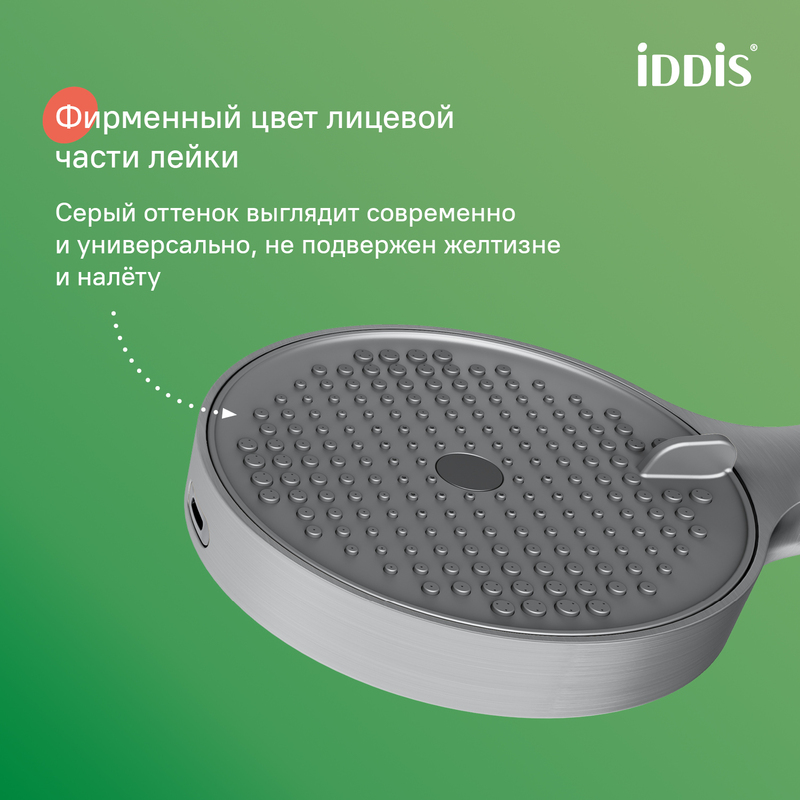 iDDIS®

Фирменный цвет лицевой части лейки

Серый оттенок выглядит современно и универсально, не подвержен желтизне и налёту