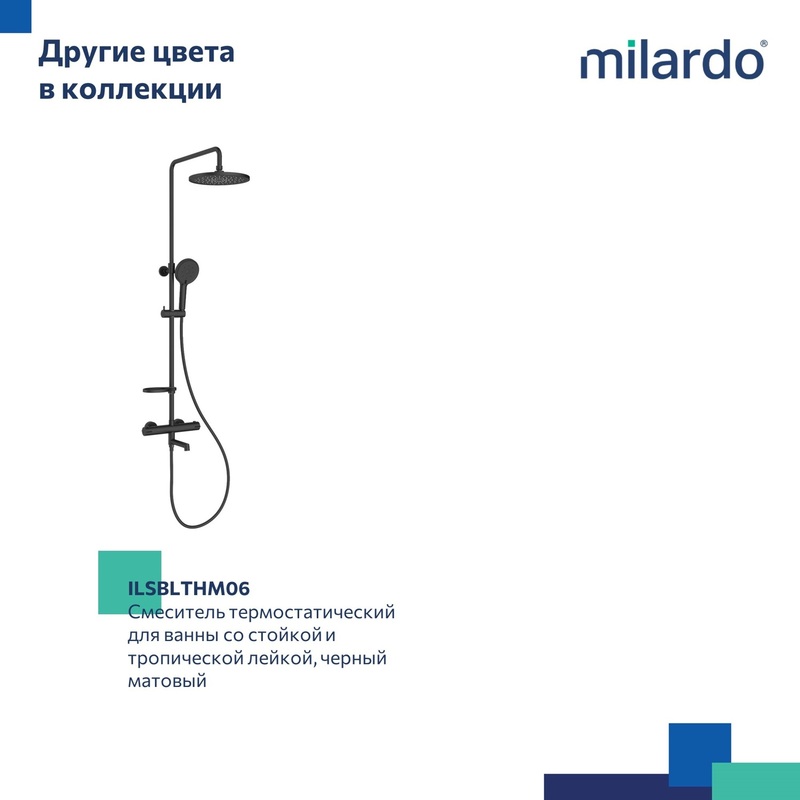 Другие цвета в коллекции

milardo®

ILSBLTHM06
Смеситель термостатический для ванны со стойкой и тропической лейкой, черный матовый