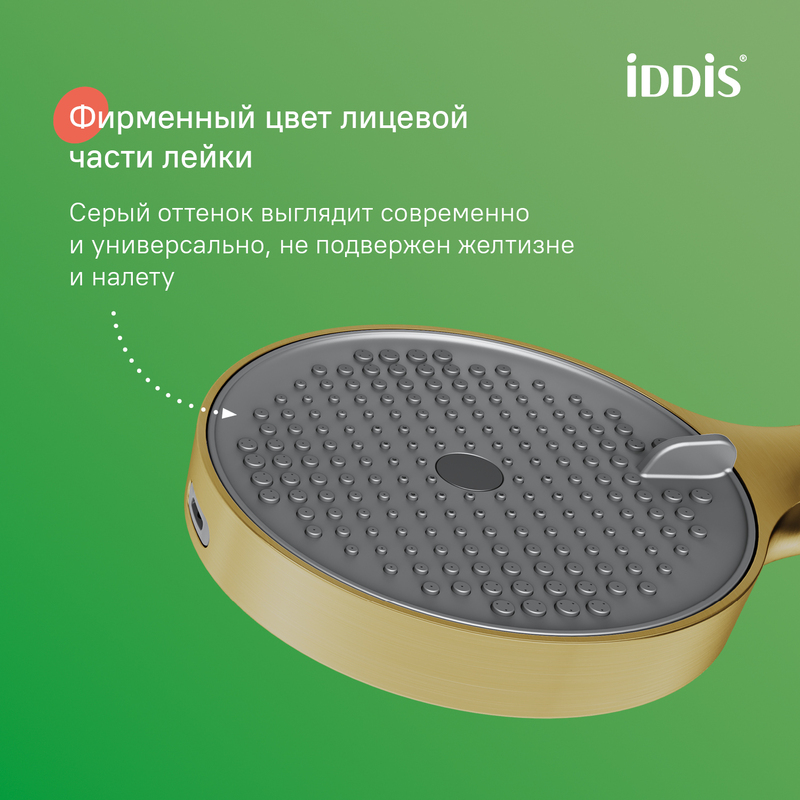 iDDiS®

Фирменный цвет лицевой части лейки

Серый оттенок выглядит современно и универсально, не подвержен желтизне и налету