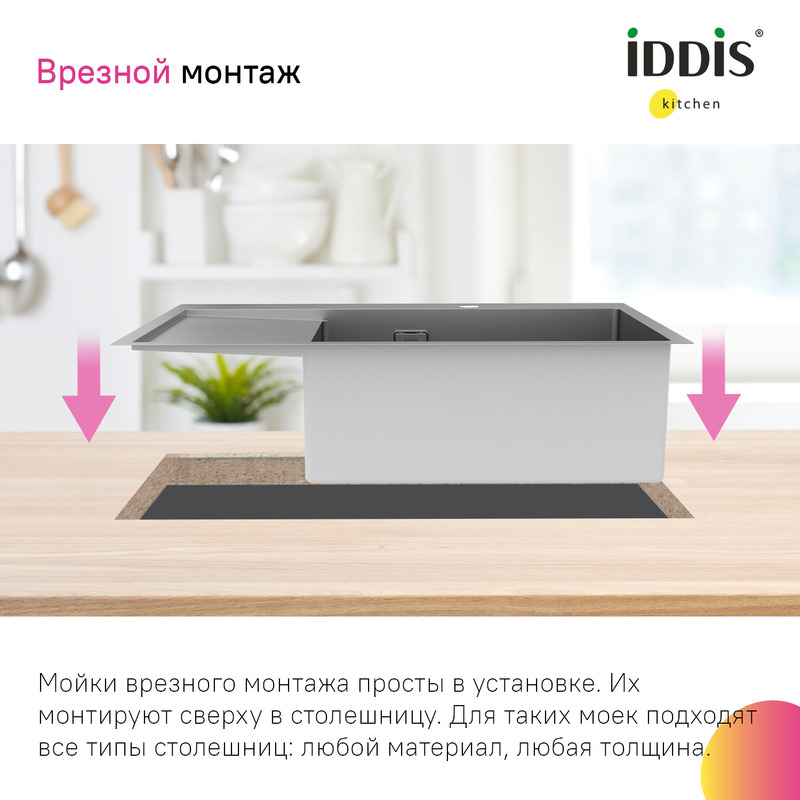 Врезной монтаж

iDDiS®
kitchen

Мойки врезного монтажа просты в установке. Их монтируют сверху в столешницу. Для таких моек подходят все типы столешниц: любой материал, любая толщина.