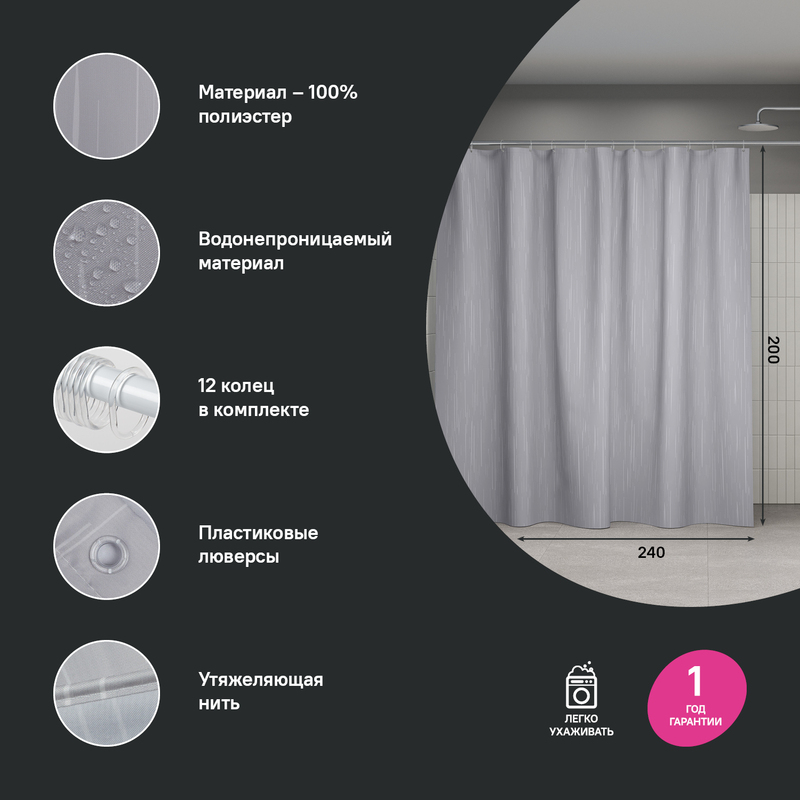 Материал – 100% полиэстер

Водонепроницаемый материал

12 колец в комплекте

Пластиковые люверсы

Утяжеляющая нить

200

240

ЛЕГКО УХАЖИВАТЬ

1
ГОД ГАРАНТИИ