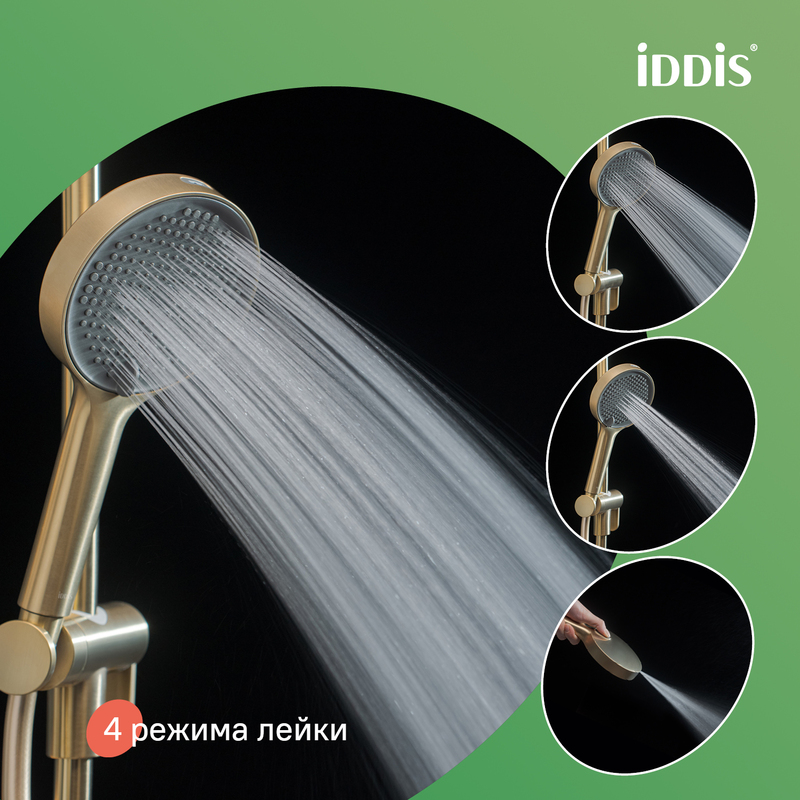 iDDiS®

4 режима лейки