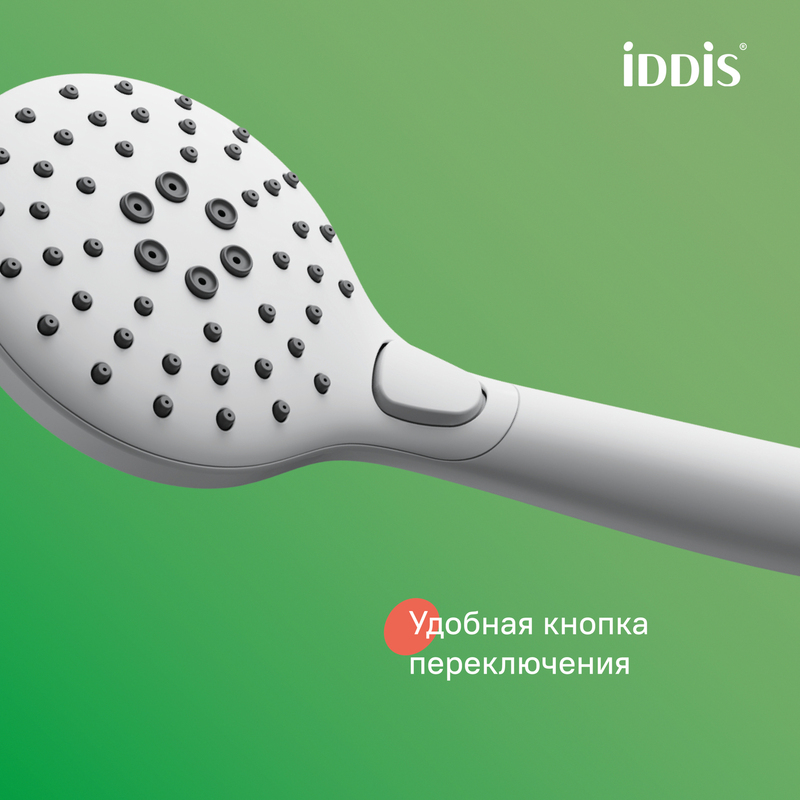 iDDiS®

Удобная кнопка переключения