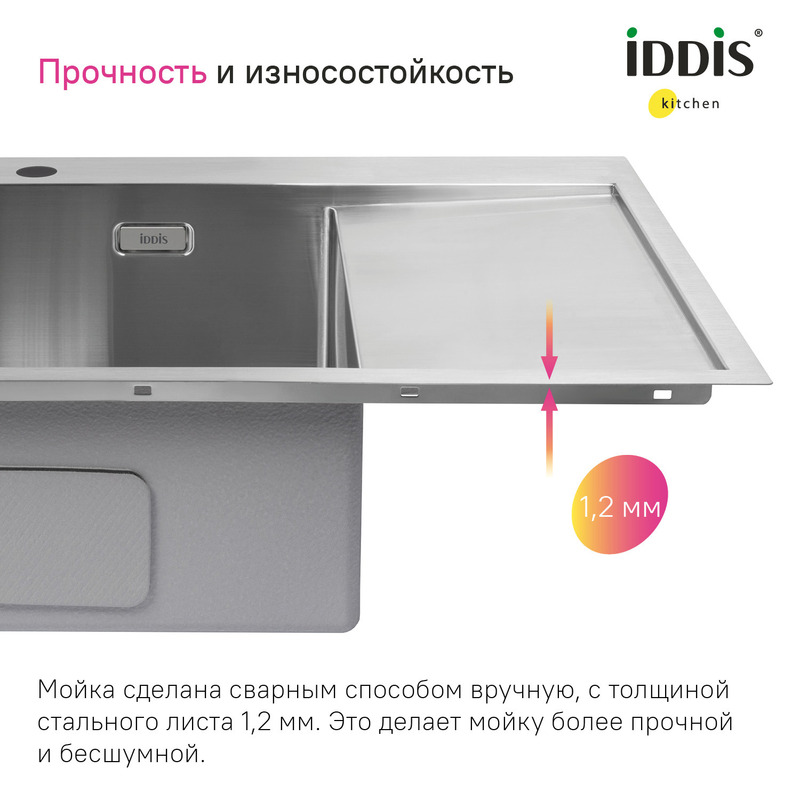 Прочность и износостойкость

iDDiS®
kitchen

iDDiS

1,2 мм

Мойка сделана сварным способом вручную, с толщиной стального листа 1,2 мм. Это делает мойку более прочной и бесшумной.