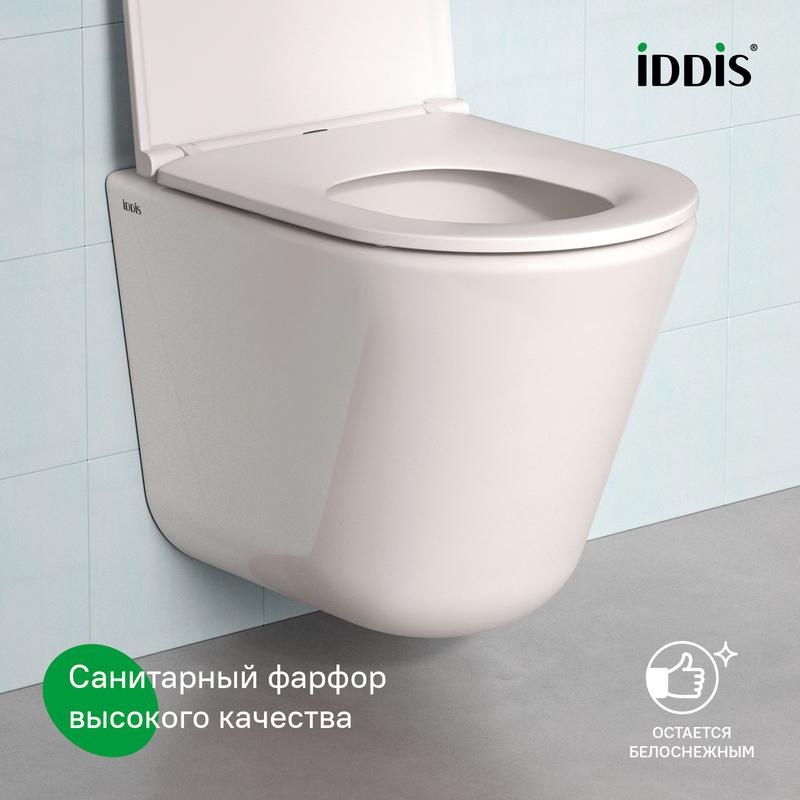 iDDiS®

iDDiS

Санитарный фарфор высокого качества

ОСТАЕТСЯ БЕЛОСНЕЖНЫМ