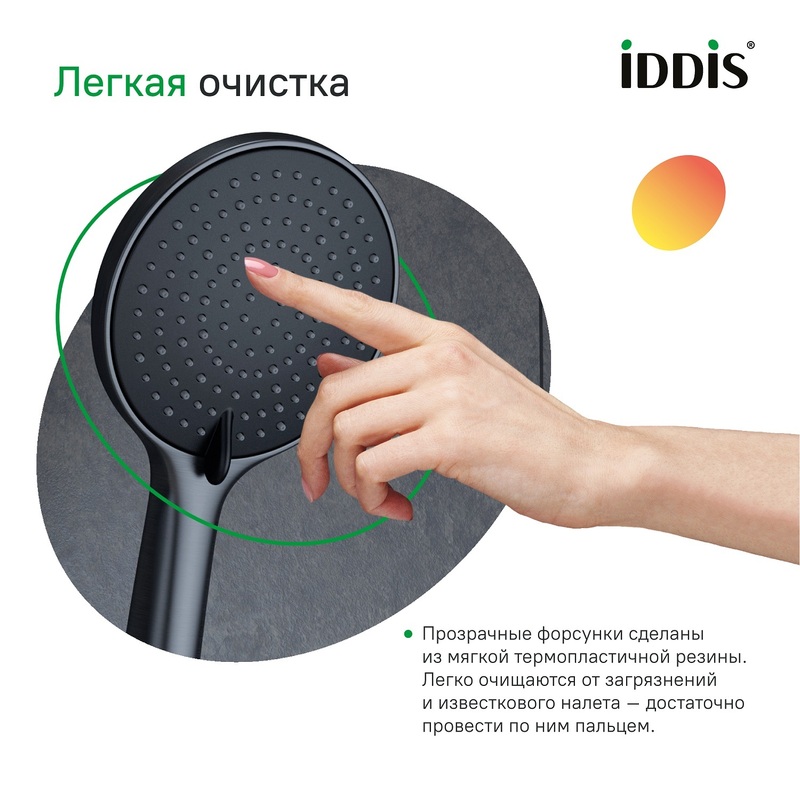 Легкая очистка

IDDIS®

• Прозрачные форсунки сделаны из мягкой термопластичной резины. Легко очищаются от загрязнений и известкового налета — достаточно провести по ним пальцем.