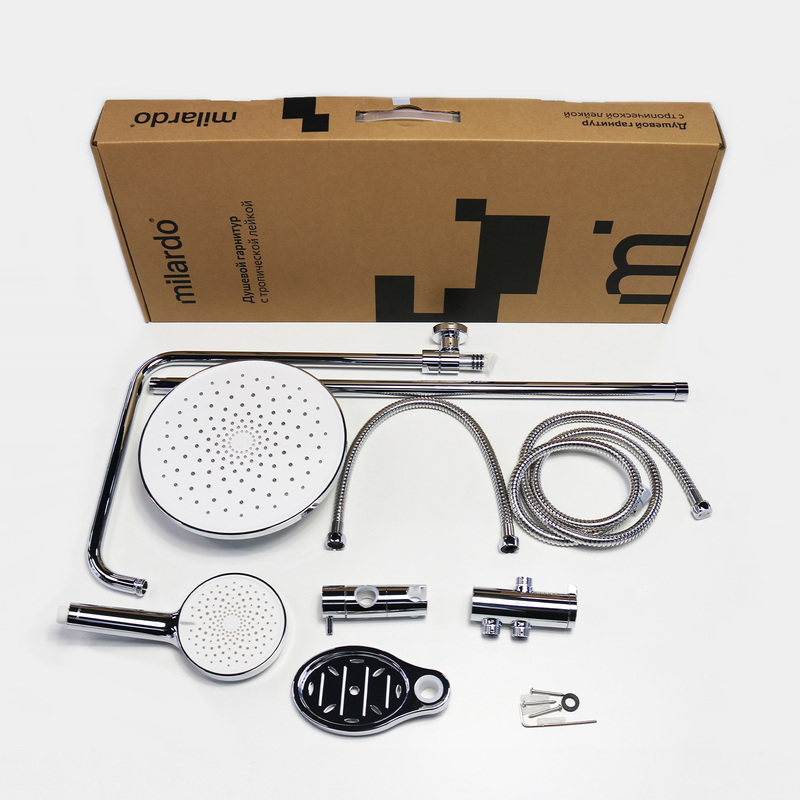 milardo

Душевой гарнитур
с тропической лейкой

milardo®

Душевой гарнитур
с тропической лейкой

m