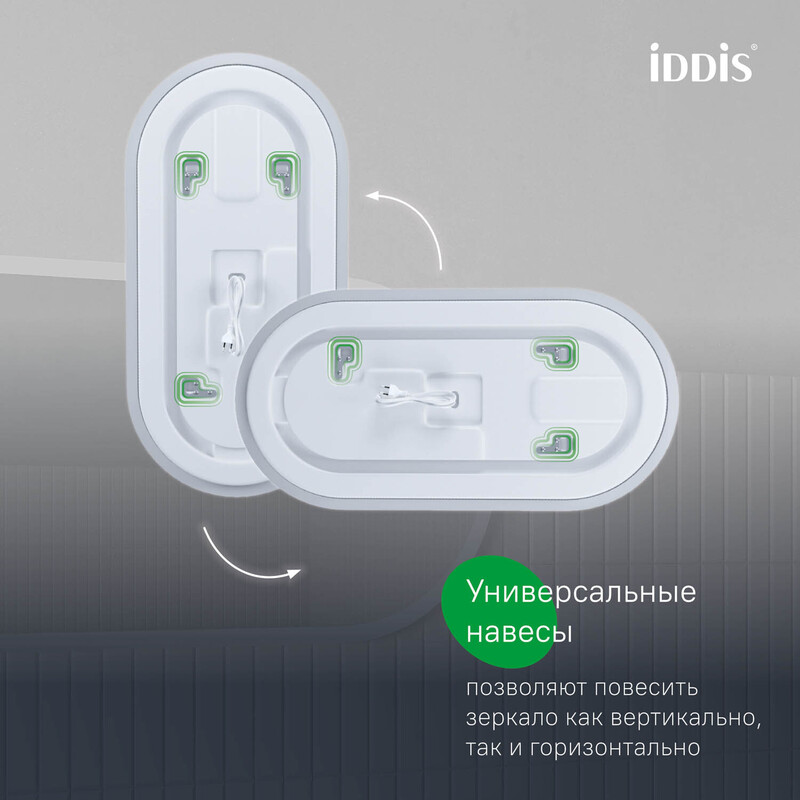 iDDiS®

Универсальные навесы

позволяют повесить зеркало как вертикально, так и горизонтально