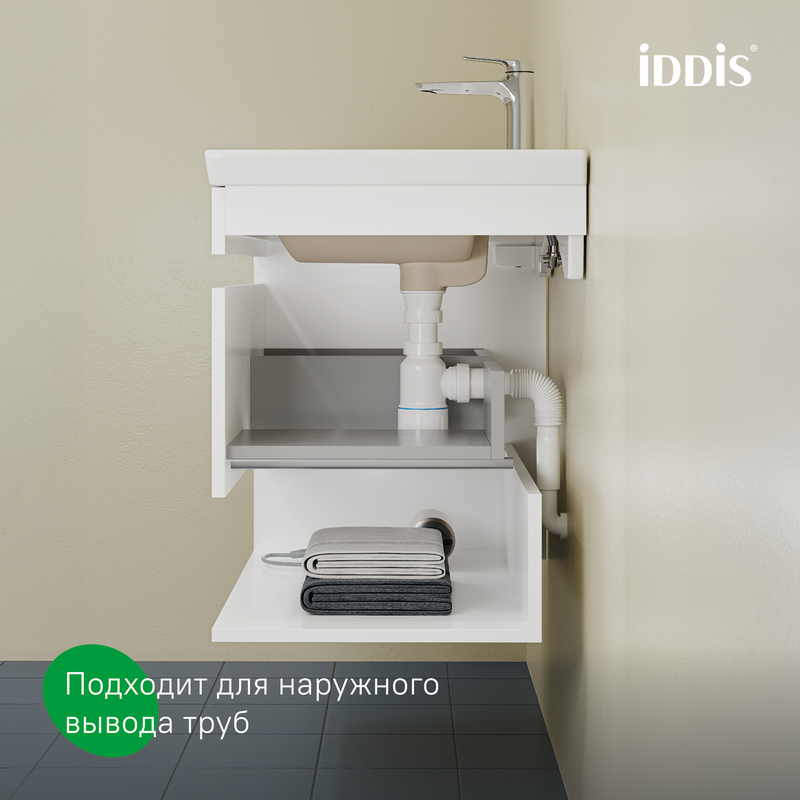 iDDiS®

Подходит для наружного вывода труб