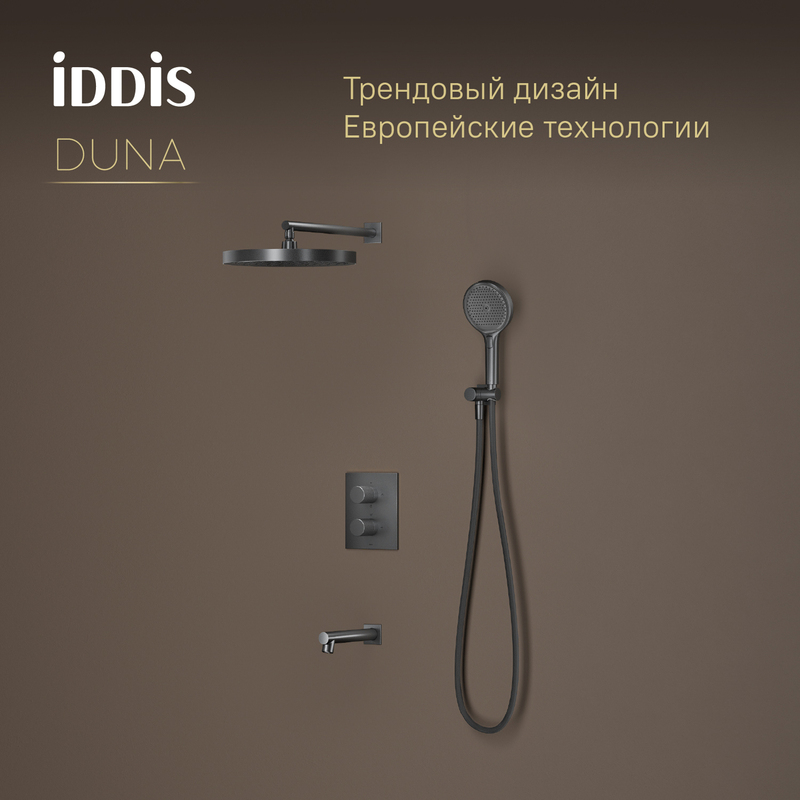 iDDiS
DUNA

Трендовый дизайн
Европейские технологии