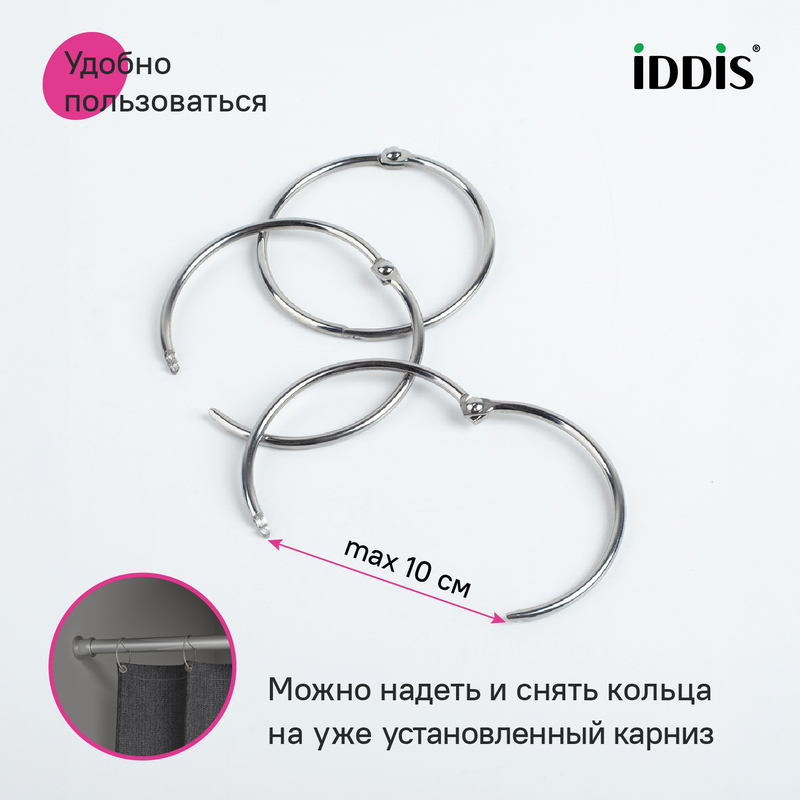 Удобно пользоваться

iDDiS®

max 10 см

Можно надеть и снять кольца на уже установленный карниз