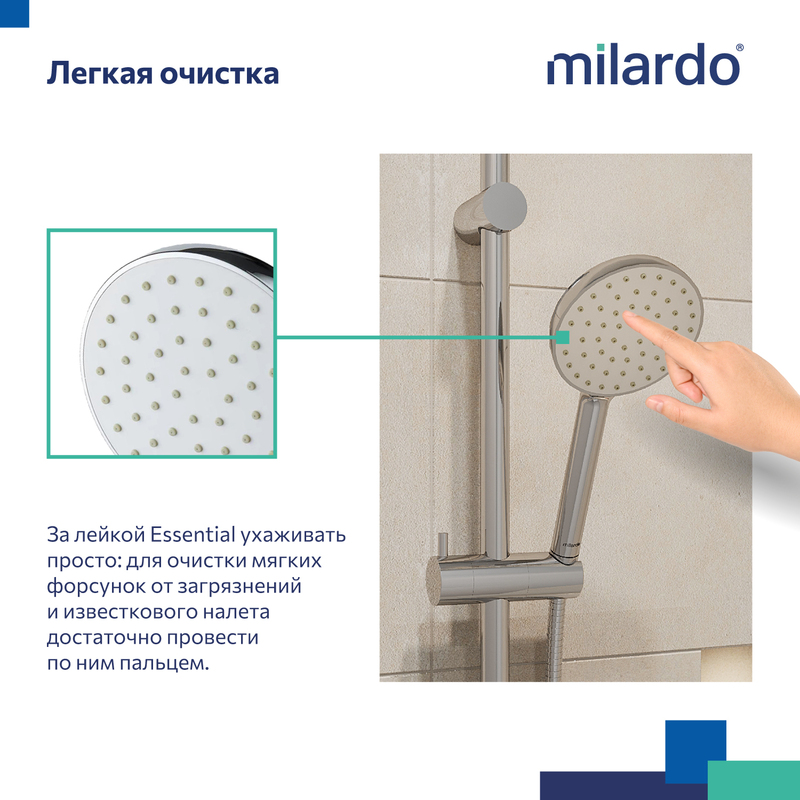 Легкая очистка

milardo®

За лейкой Essential ухаживать просто: для очистки мягких форсунок от загрязнений и известкового налета достаточно провести по ним пальцем.