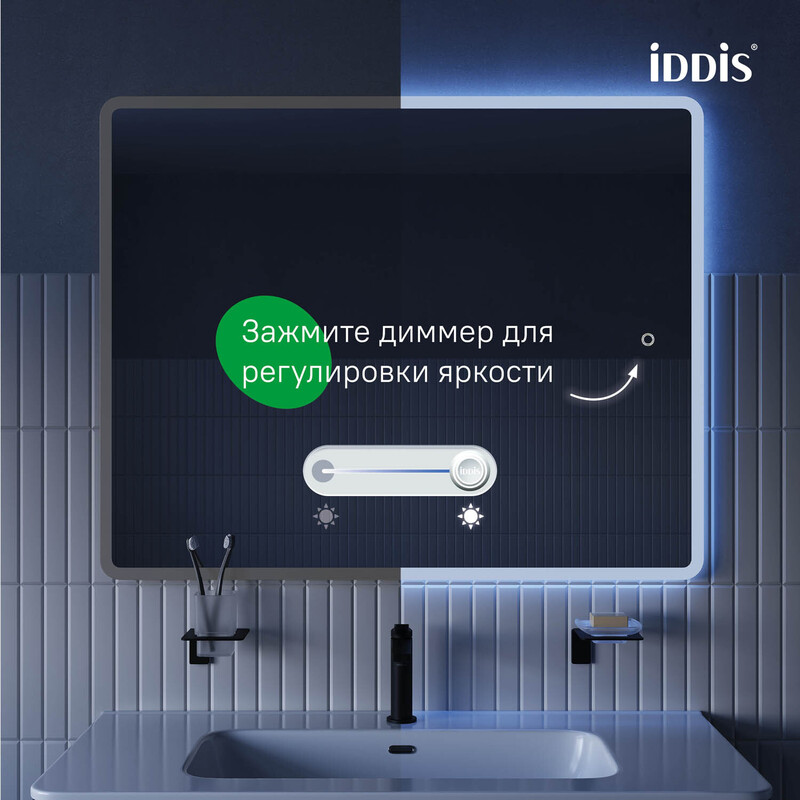 iDDiS®

Зажмите диммер для регулировки яркости

iddis