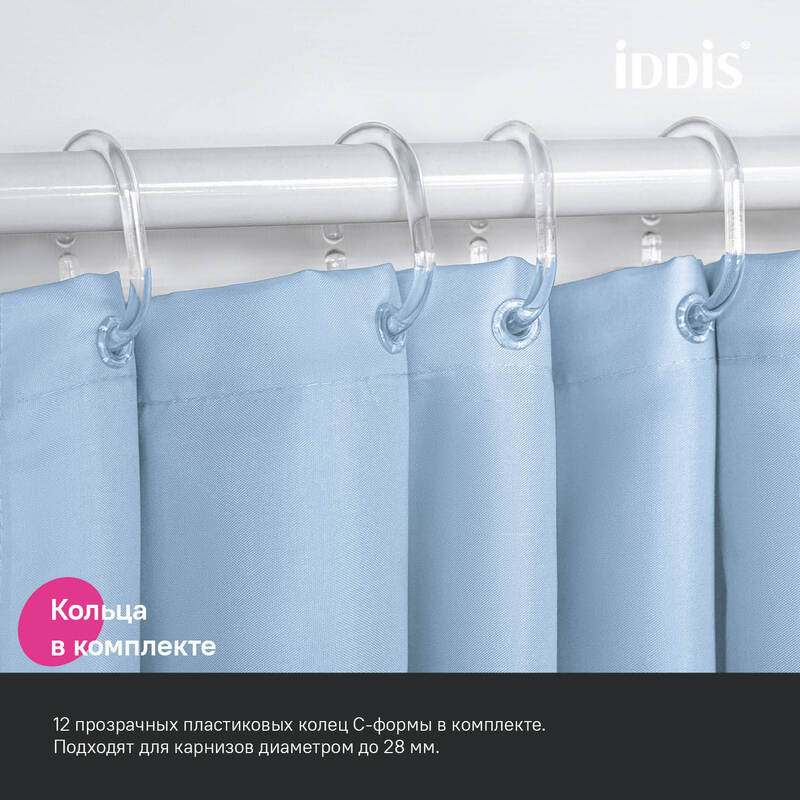 iDDiS®

Кольца
в комплекте

12 прозрачных пластиковых колец С-формы в комплекте.
Подходят для карнизов диаметром до 28 мм.