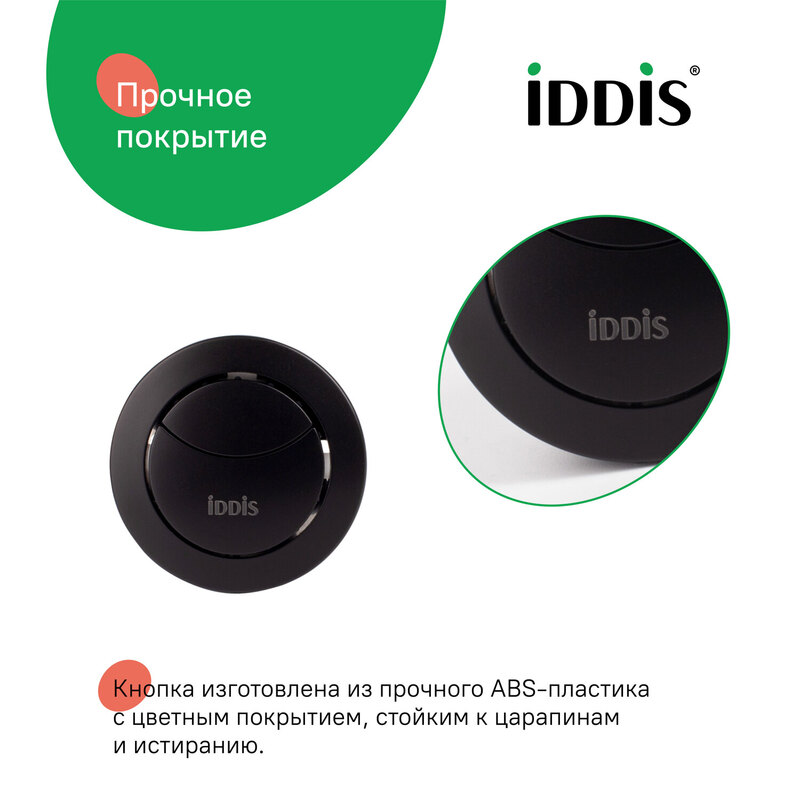 Прочное покрытие

iDDiS®

iDDiS

iDDiS

Кнопка изготовлена из прочного ABS-пластика с цветным покрытием, стойким к царапинам и истиранию.