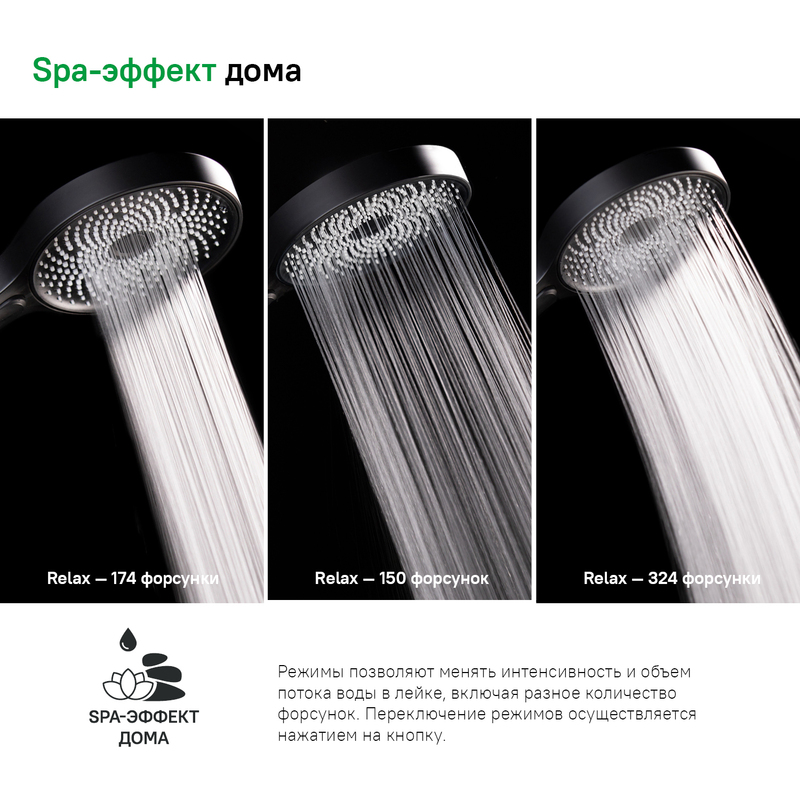 Spa-эффект дома

Relax — 174 форсунки

Relax — 150 форсунок

Relax — 324 форсунки

SPA-ЭФФЕКТ ДОМА

Режимы позволяют менять интенсивность и объем потока воды в лейке, включая разное количество форсунок. Переключение режимов осуществляется нажатием на кнопку.