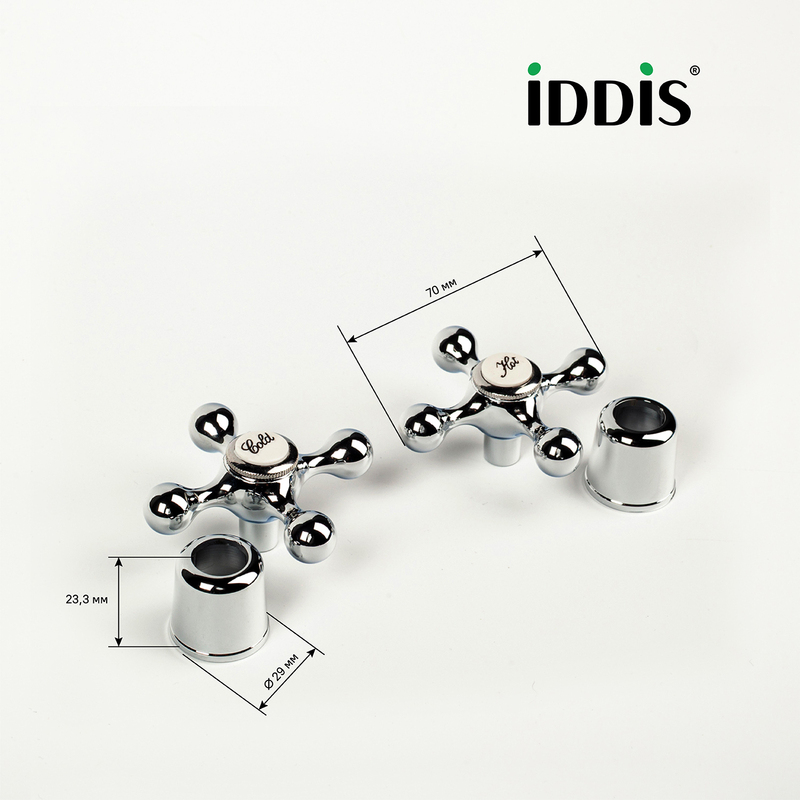 IDDIS®

70 мм

Hot

Cold

23,3 мм

Ø 29 мм