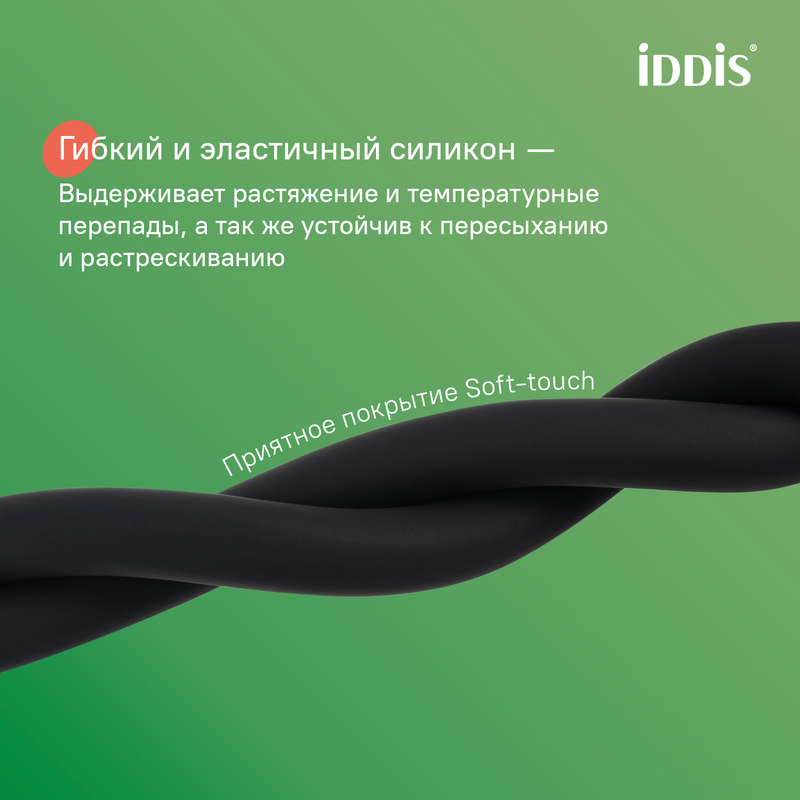 iDDiS®

Гибкий и эластичный силикон —
Выдерживает растяжение и температурные перепады, а так же устойчив к пересыханию и растрескиванию

Приятное покрытие Soft-touch