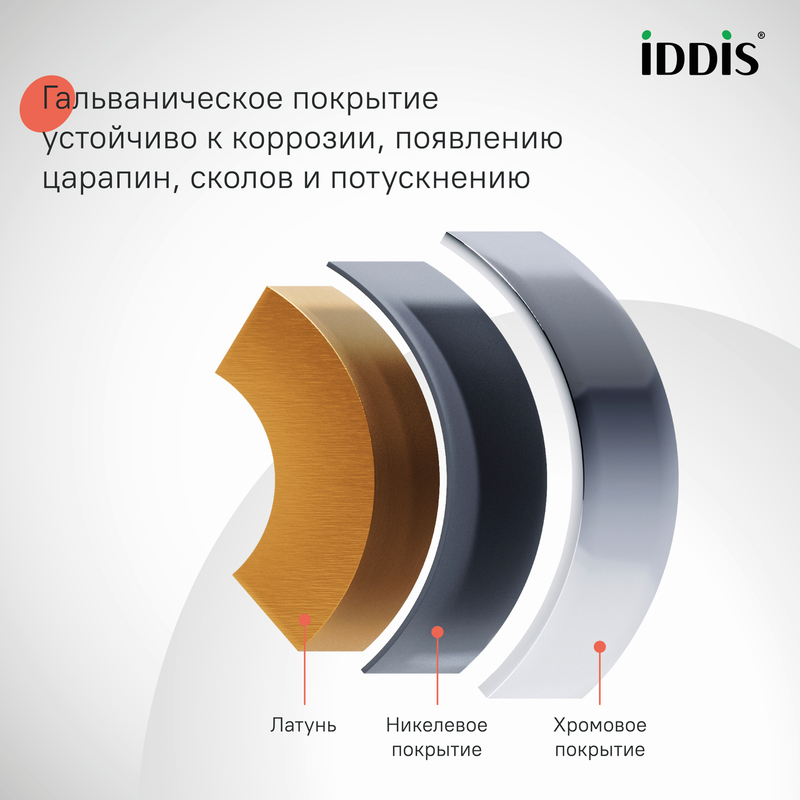 iDDiS®

Гальваническое покрытие устойчиво к коррозии, появлению царапин, сколов и потускнению

Латунь

Никелевое покрытие

Хромовое покрытие