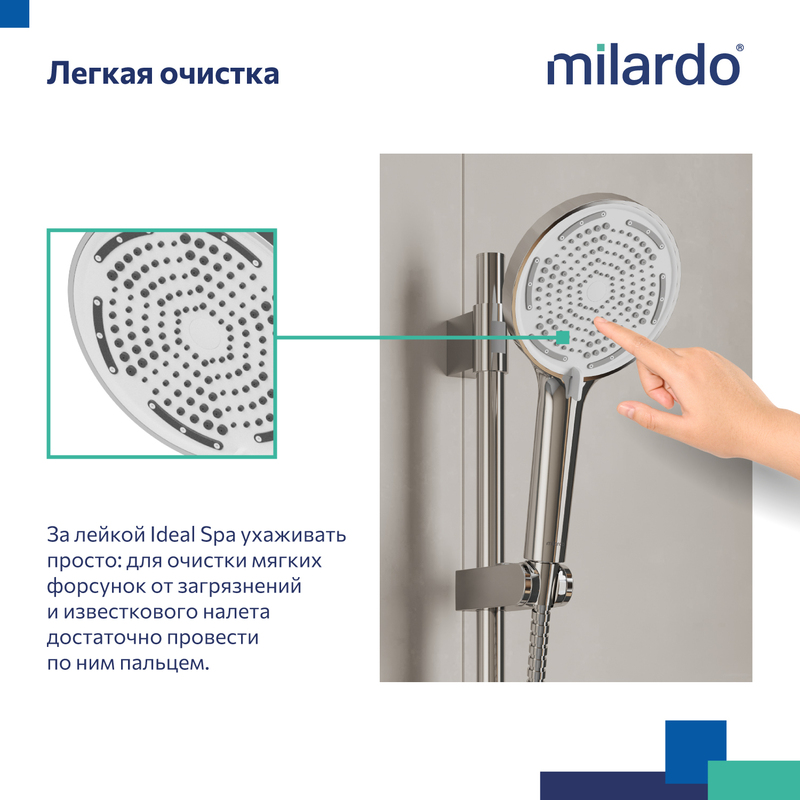 Легкая очистка

milardo®

За лейкой Ideal Spa ухаживать просто: для очистки мягких форсунок от загрязнений и известкового налета достаточно провести по ним пальцем.