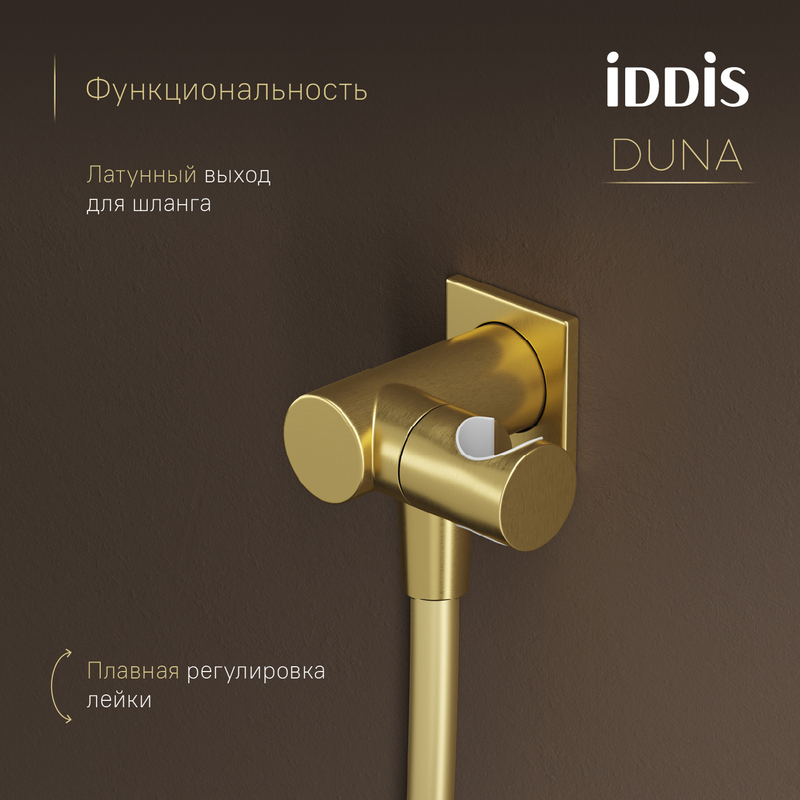 Функциональность

iDDiS
DUNA

Латунный выход для шланга

Плавная регулировка лейки