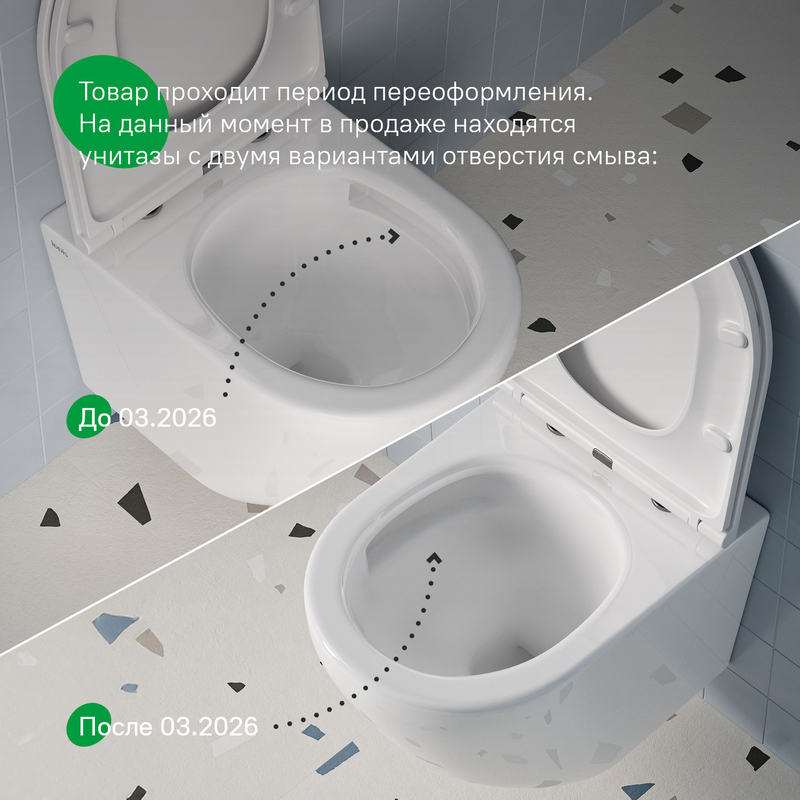 Товар проходит период переоформления. На данный момент в продаже находятся унитазы с двумя вариантами отверстия смыва:

До 03.2026

После 03.2026