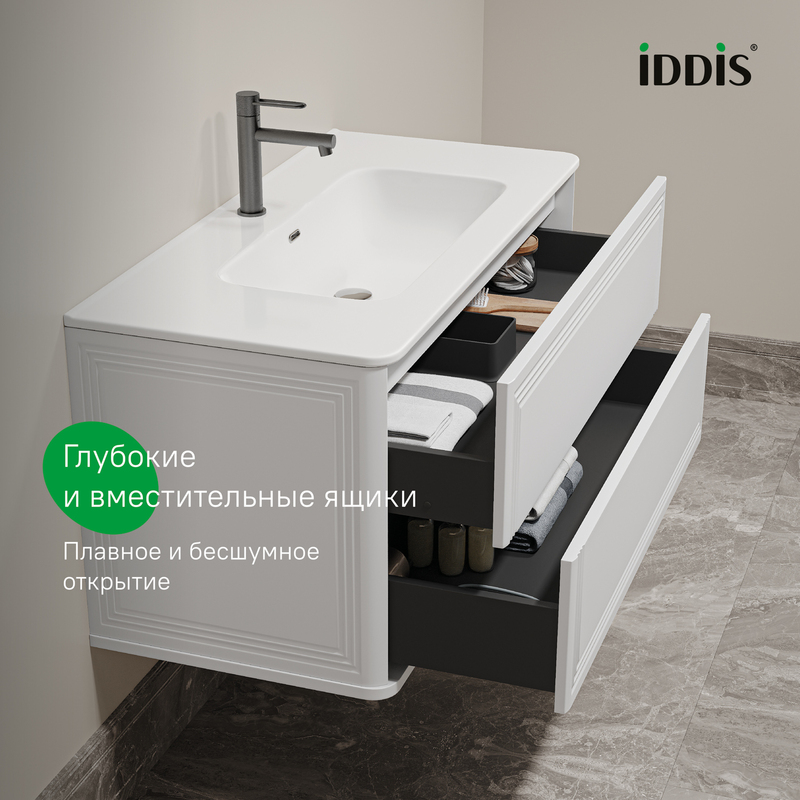 IDDIS®

Глубокие и вместительные ящики

Плавное и бесшумное открытие