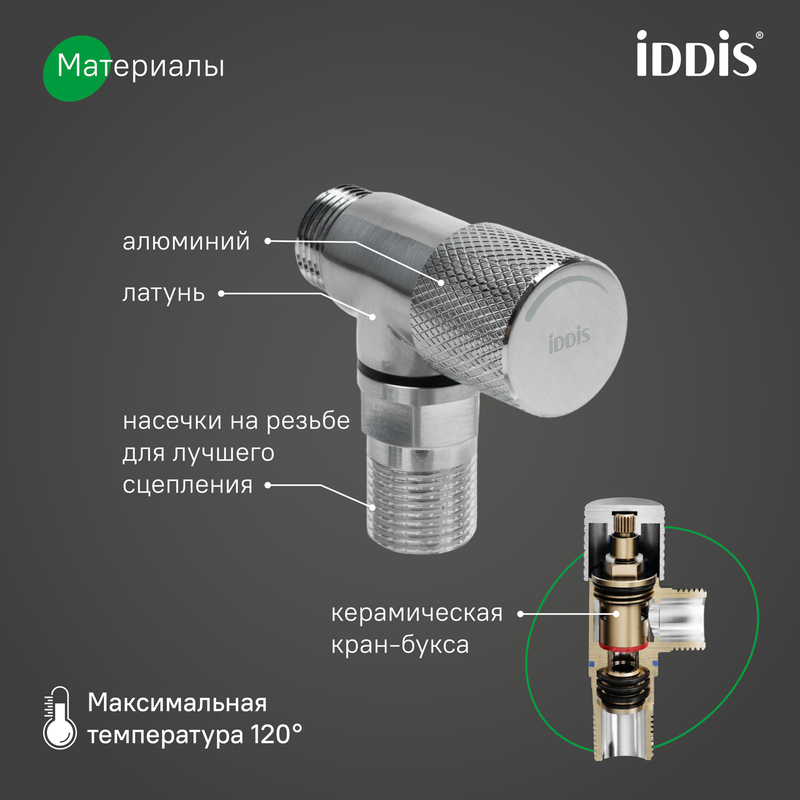 Материалы

iDDiS®

алюминий

латунь

iDDiS

насечки на резьбе для лучшего сцепления

керамическая кран-букса

Максимальная температура 120°