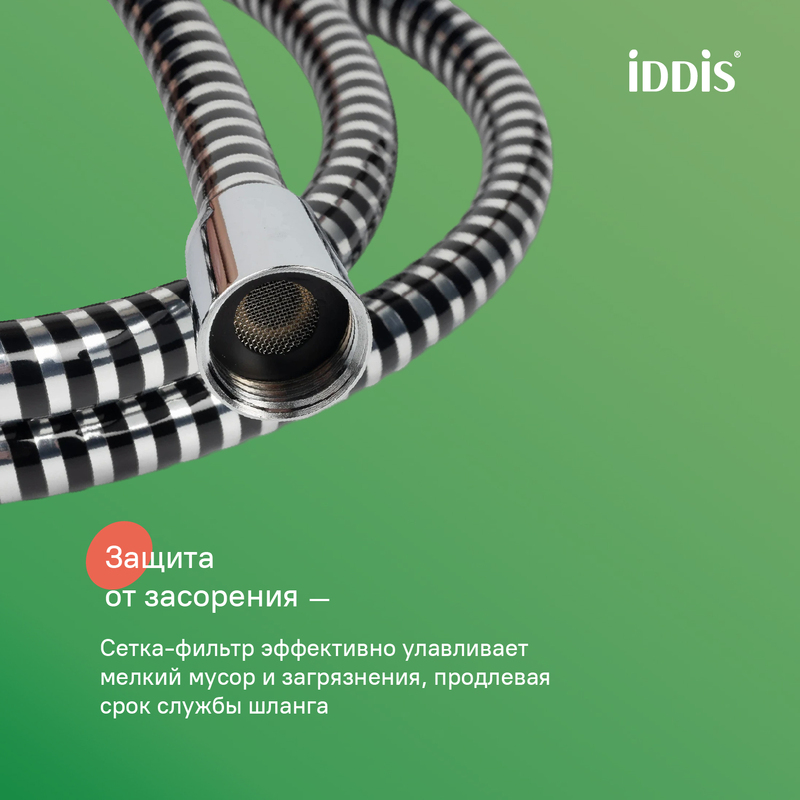 iDDiS®

Защита
от засорения —

Сетка-фильтр эффективно улавливает мелкий мусор и загрязнения, продлевая срок службы шланга