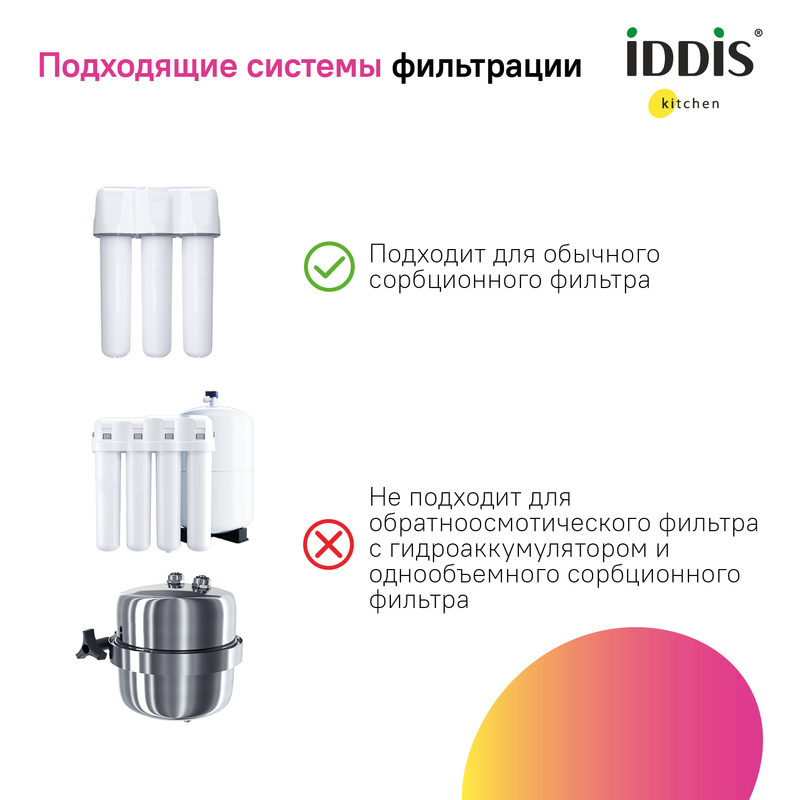 Подходящие системы фильтрации

iDDiS®
kitchen

Подходит для обычного сорбционного фильтра

Не подходит для обратноосмотического фильтра с гидроаккумулятором и однообъемного сорбционного фильтра