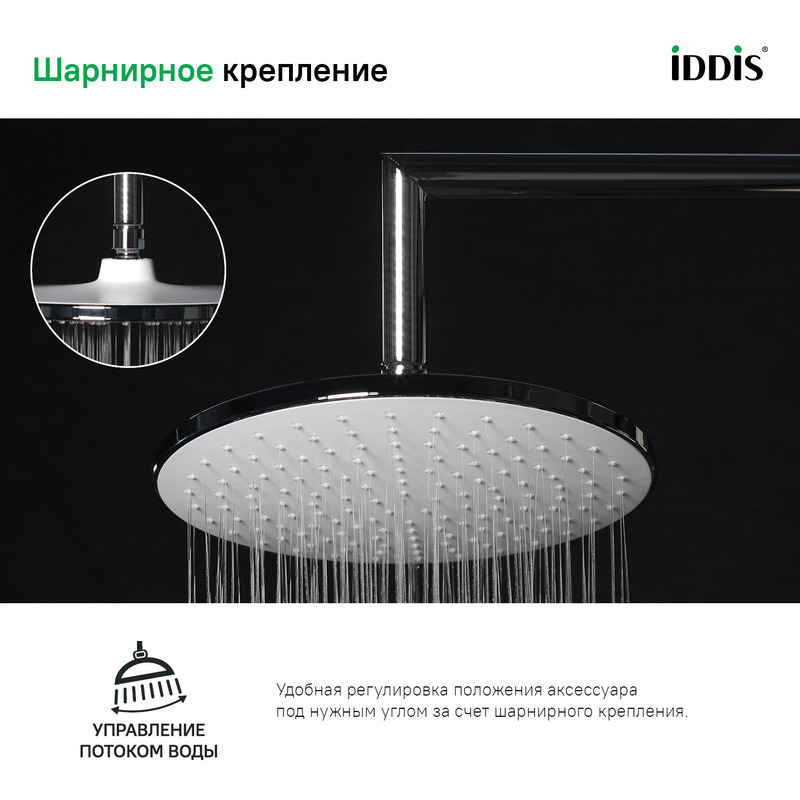 Шарнирное крепление

iDDiS®

УПРАВЛЕНИЕ ПОТОКОМ ВОДЫ

Удобная регулировка положения аксессуара под нужным углом за счет шарнирного крепления.