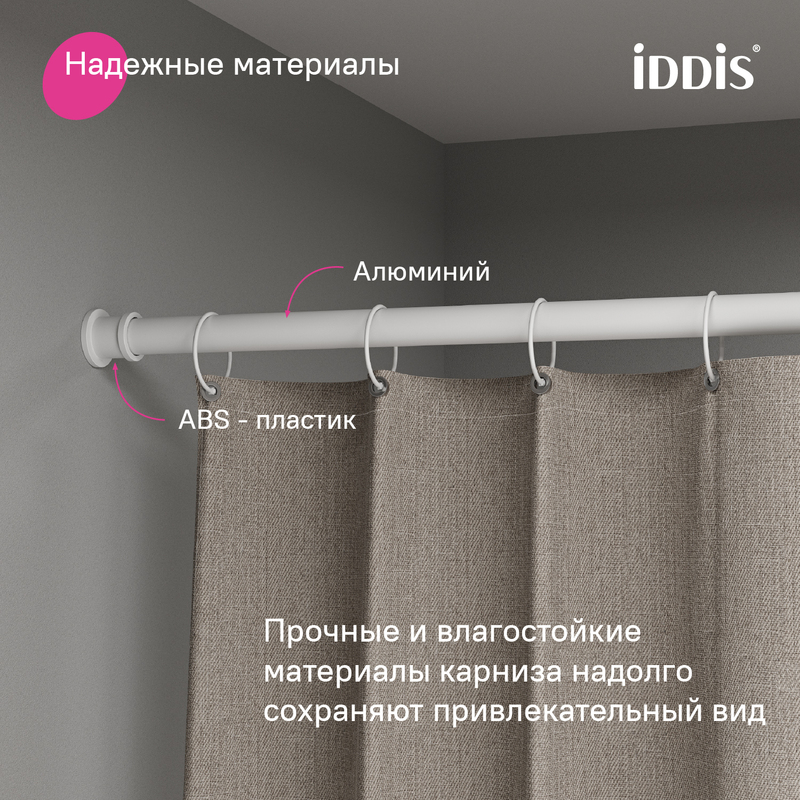 Надежные материалы

iDDiS®

Алюминий

ABS - пластик

Прочные и влагостойкие материалы карниза надолго сохраняют привлекательный вид